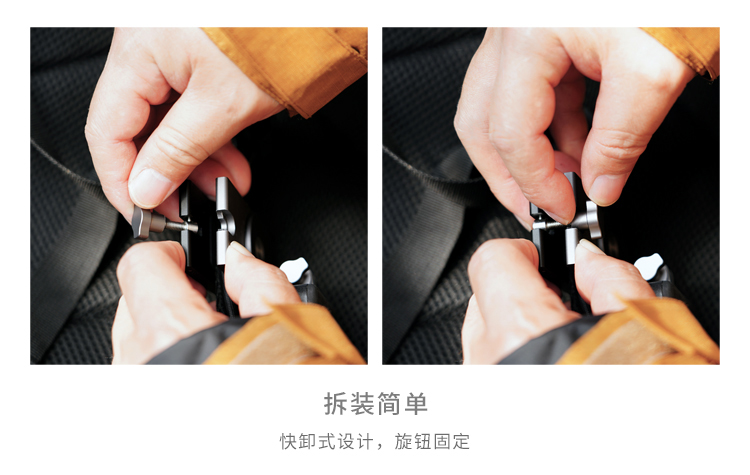 拆装简单

快卸式设计，旋钮固定